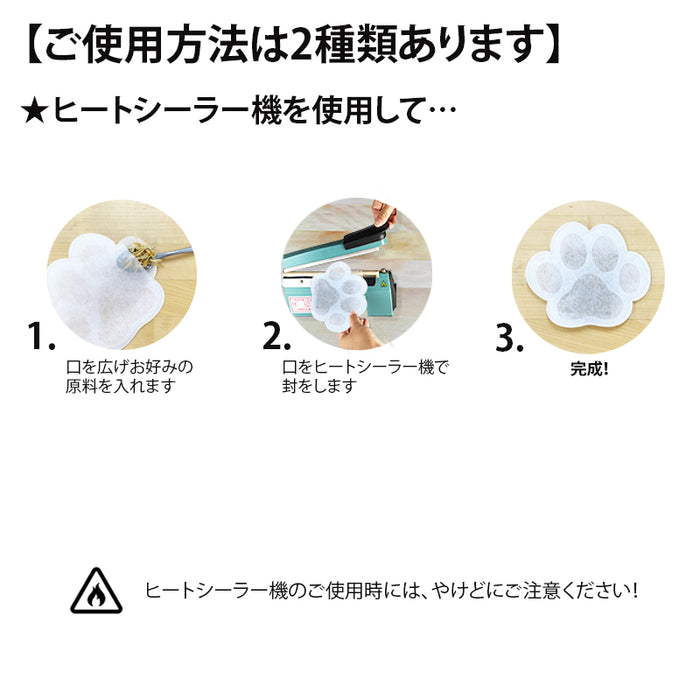 【ご使用方法は2種類あります】

★ヒートシーラー機を使用して…

1.
口を広げお好みの原料を入れます

2.
口をヒートシーラー機で封をします

3.
完成!

ヒートシーラー機のご使用時には、やけどにご注意ください!