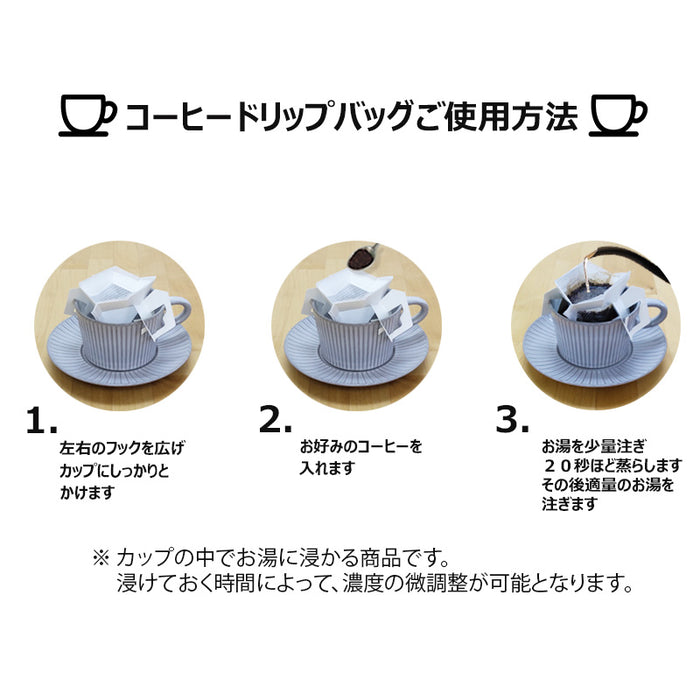 コーヒードリップバッグご使用方法

1.
左右のフックを広げ
カップにしっかりと
かけます

2.
お好みのコーヒーを
入れます

3.
お湯を少量注ぎ
２０秒ほど蒸らします
その後適量のお湯を
注ぎます

※ カップの中でお湯に浸かる商品です。
浸けておく時間によって、濃度の微調整が可能となります。