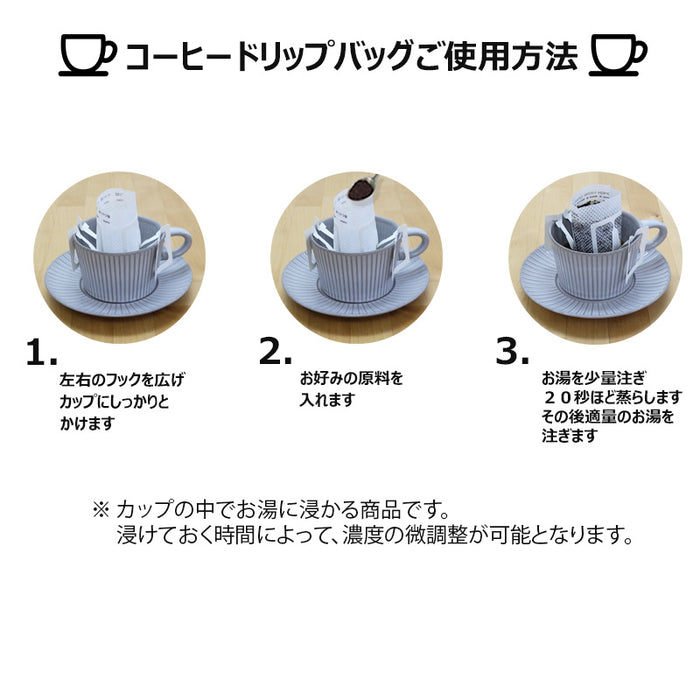 コーヒードリップバッグご使用方法

1.
左右のフックを広げ
カップにしっかりと
かけます

2.
お好みの原料を
入れます

3.
お湯を少量注ぎ
２０秒ほど蒸らします
その後適量のお湯を
注ぎます

※ カップの中でお湯に浸かる商品です。
浸けておく時間によって、濃度の微調整が可能となります。