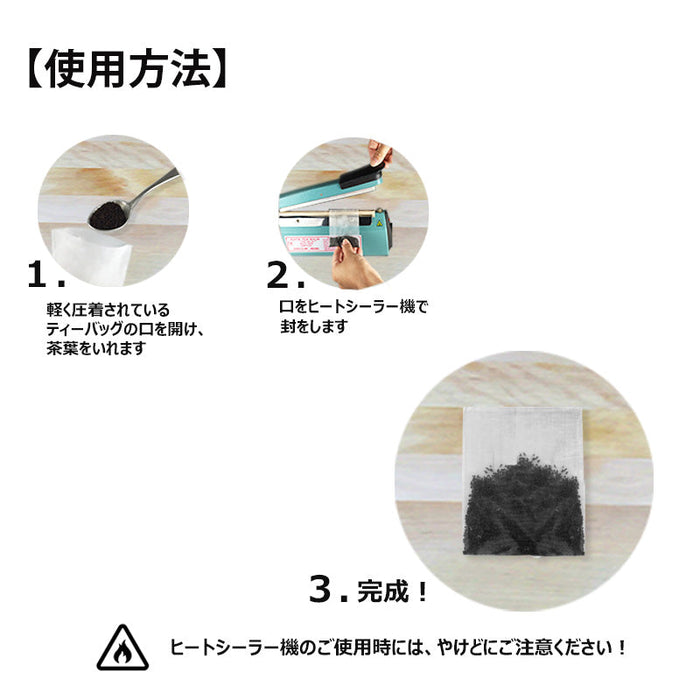 【使用方法】

1.
軽く圧着されている
ティーバッグの口を開け、
茶葉をいれます

2.
口をヒートシーラー機で
封をします

3. 完成！

ヒートシーラー機のご使用時には、やけどにご注意ください！